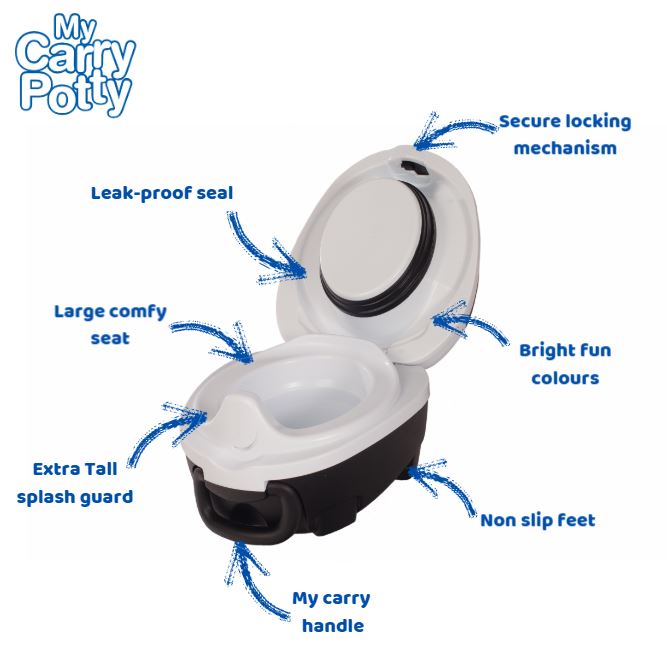 My Carry Potty

Secure locking mechanism

Leak-proof seal

Large comfy seat

Bright fun colours

Extra Tall splash guard

Non slip feet

My carry handle